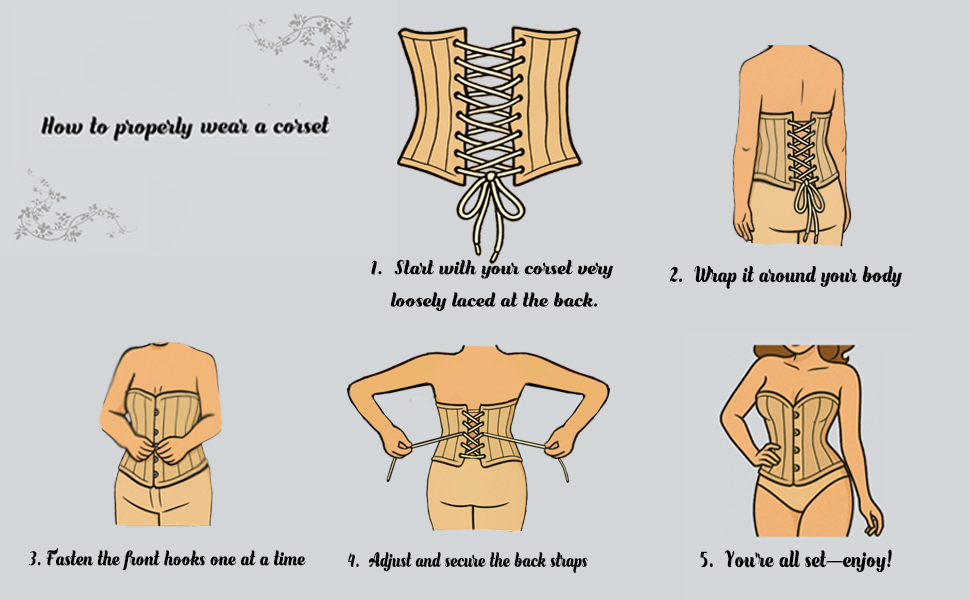 How to properly wear a corset

1. Start with your corset very loosely laced at the back.

2. Wrap it around your body

3. Fasten the front hooks one at a time

4. Adjust and secure the back straps

5. You're all set—enjoy!